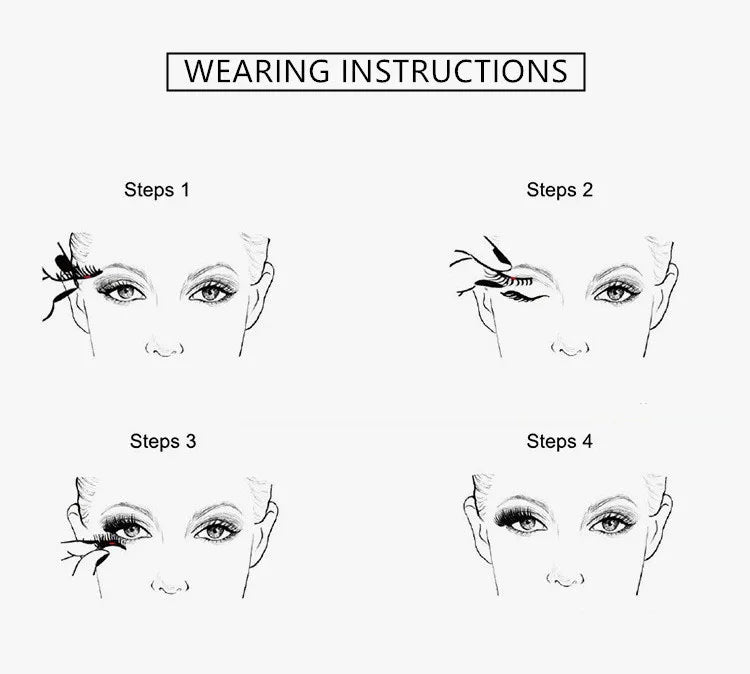 WEARING INSTRUCTIONS

Steps 1

Steps 2

Steps 3

Steps 4